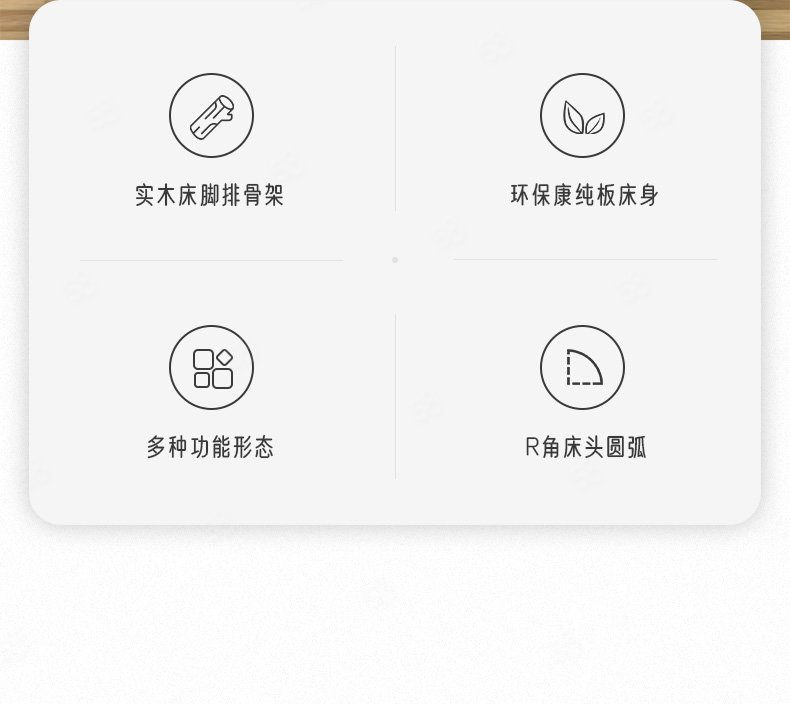 实木床脚排骨架

环保康纯板床身

多种功能形态

R角床头圆弧