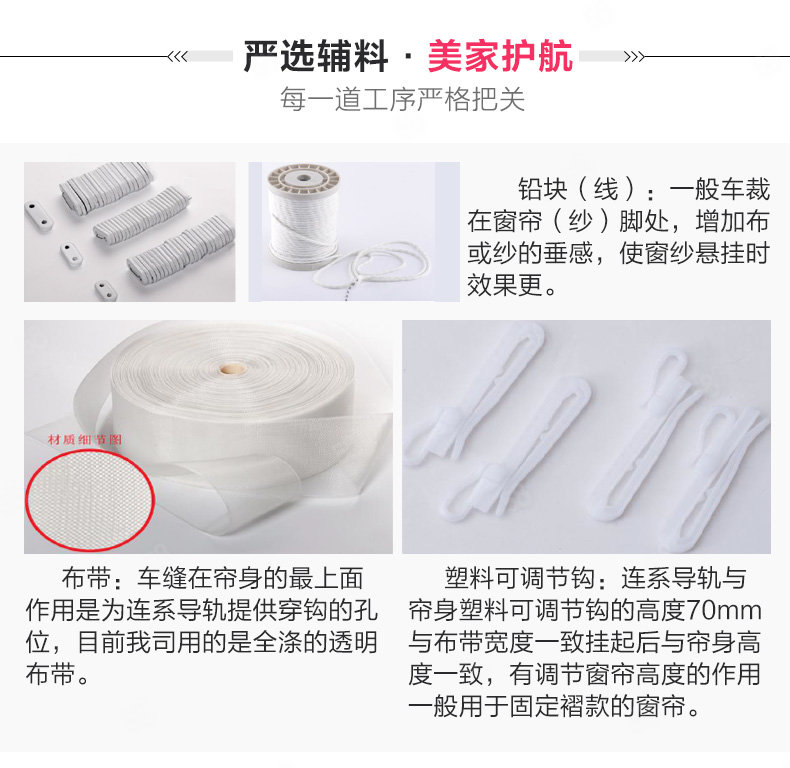 严选辅料 · 美家护航

每一道工序严格把关

铅块（线）：一般车裁在窗帘（纱）脚处，增加布或纱的垂感，使窗纱悬挂时效果更。

材质细节图

布带：车缝在帘身的最上面作用是为连系导轨提供穿钩的孔位，目前我司用的是全涤的透明布带。

塑料可调节钩：连系导轨与帘身塑料可调节钩的高度70mm与布带宽度一致挂起后与帘身高度一致，有调节窗帘高度的作用一般用于固定褶款的窗帘。